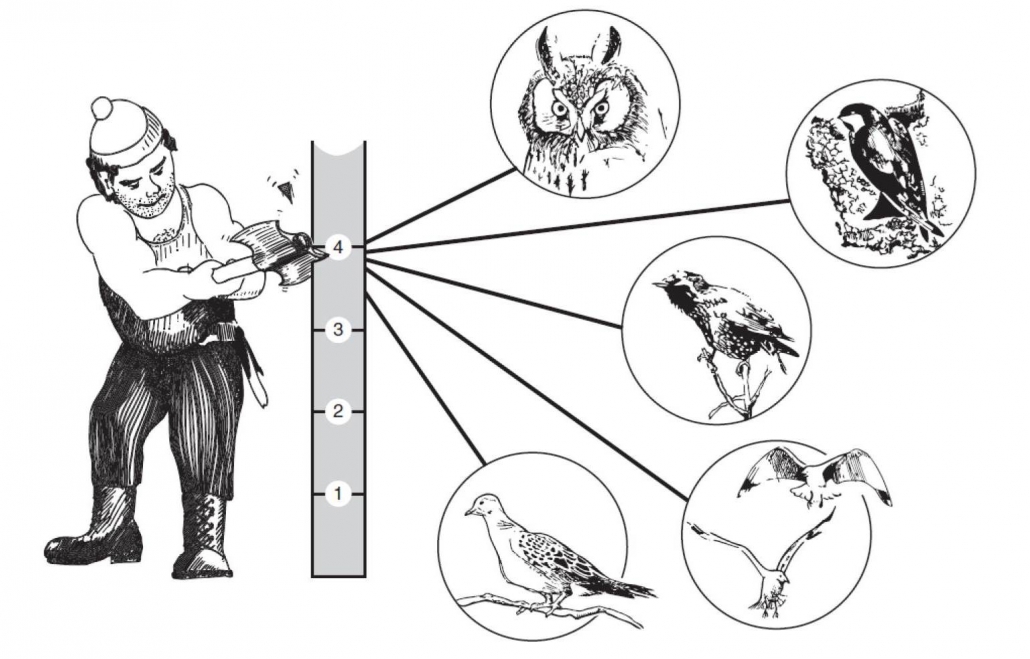 4
3
2
1